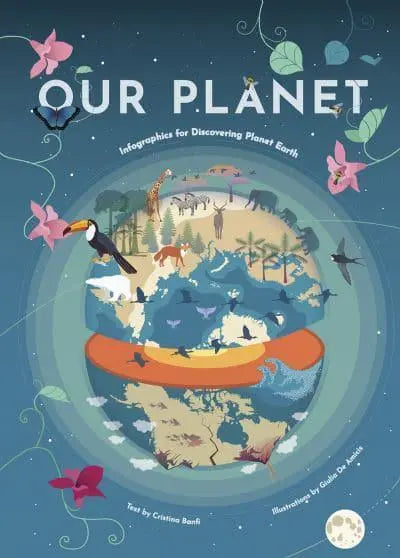 OUR PLANET

Infographics for Discovering Planet Earth

Text by Cristina Banfi

Illustrations by Giulia De Amicis