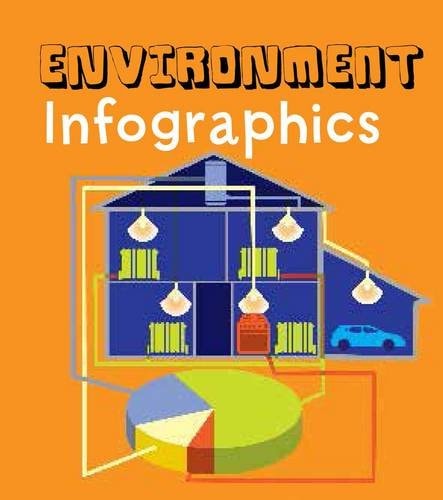 ENVIRONMENT
Infographics